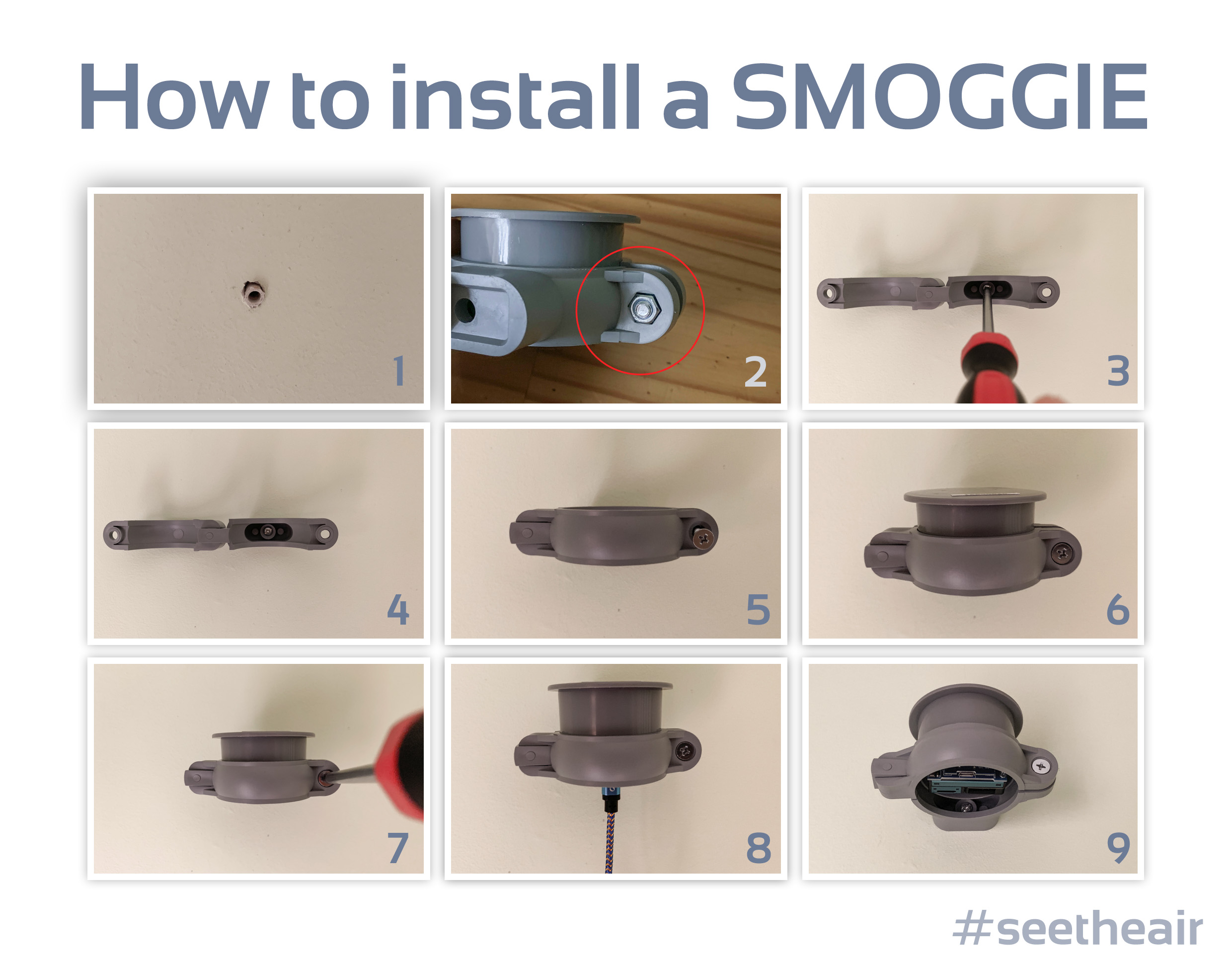 How to install a SMOGGIE

1

2

3

4

5

6

7

8

9

#seetheair