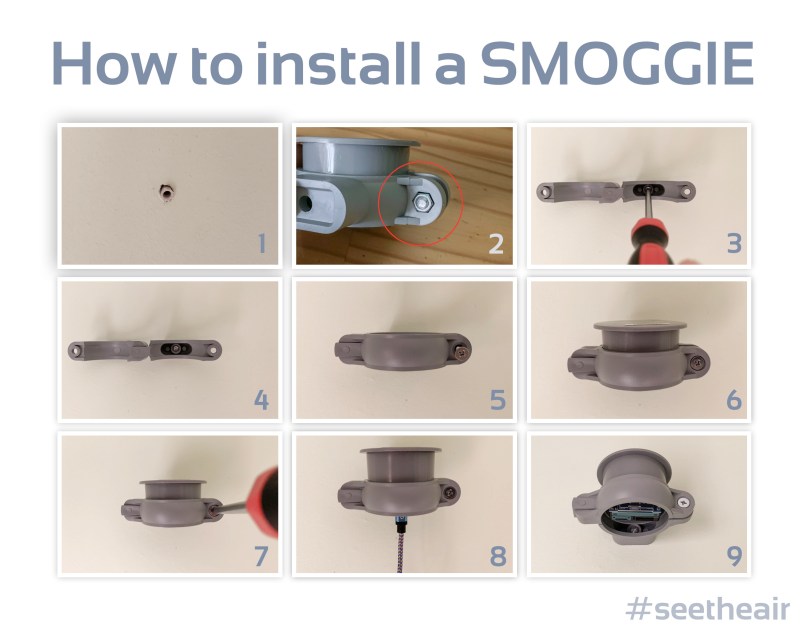 How to install a SMOGGIE

1

2

3

4

5

6

7

8

9

#seetheair